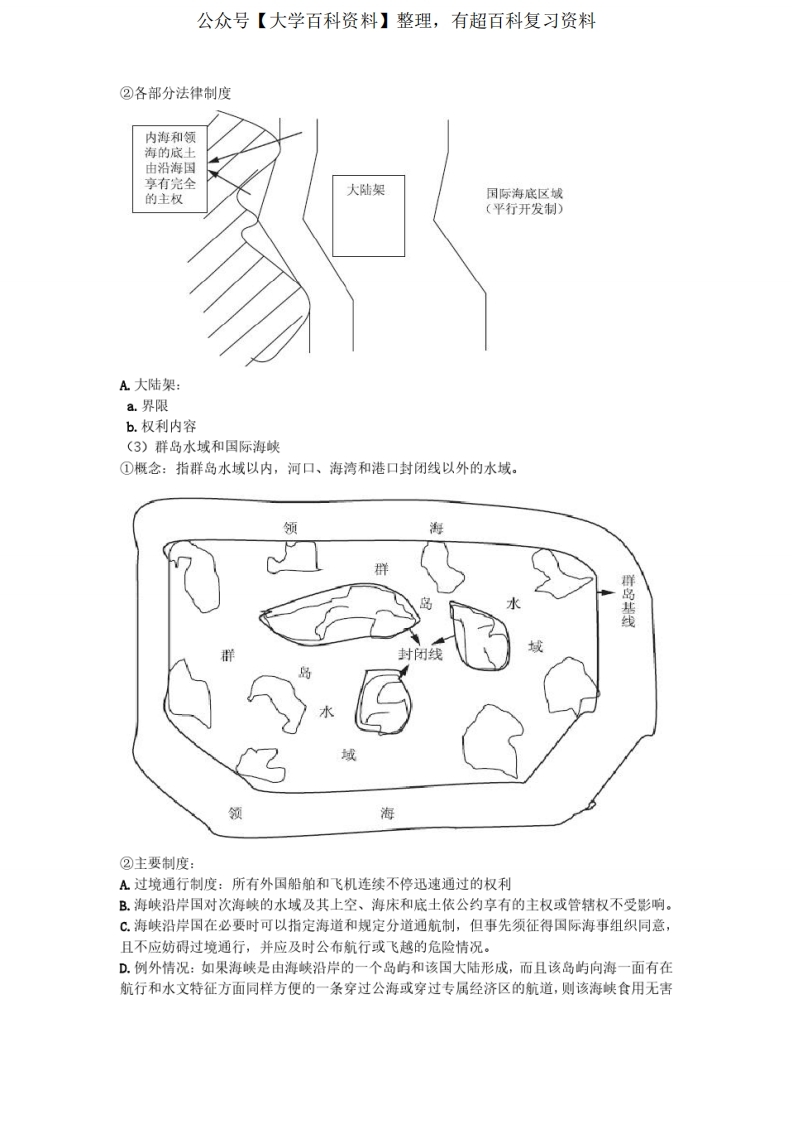 公众号【大学百科资料】整理，有超百科复习资料

②各部分法律制度

内海和领海的底土由沿海国享有完全的主权

大陆架

国际海底区域
（平行开发制）

A. 大陆架：
a. 界限
b. 权利内容
（3）群岛水域和国际海峡
①概念：指群岛水域以内，河口、海湾和港口封闭线以外的水域。

领 海

群 岛 水 域

群岛基线

封闭线

群 岛 水 域

领 海

②主要制度：
A. 过境通行制度：所有外国船舶和飞机连续不停迅速通过的权利
B. 海峡沿岸国对次海峡的水域及其上空、海床和底土依公约享有的主权或管辖权不受影响。
C. 海峡沿岸国在必要时可以指定海道和规定分道通航制，但事先须征得国际海事组织同意，且不应妨碍过境通行，并应及时公布航行或飞越的危险情况。
D. 例外情况：如果海峡是由海峡沿岸的一个岛屿和该国大陆形成，而且该岛屿向海一面有在航行和水文特征方面同样方便的一条穿过公海或穿过专属经济区的航道，则该海峡食用无害