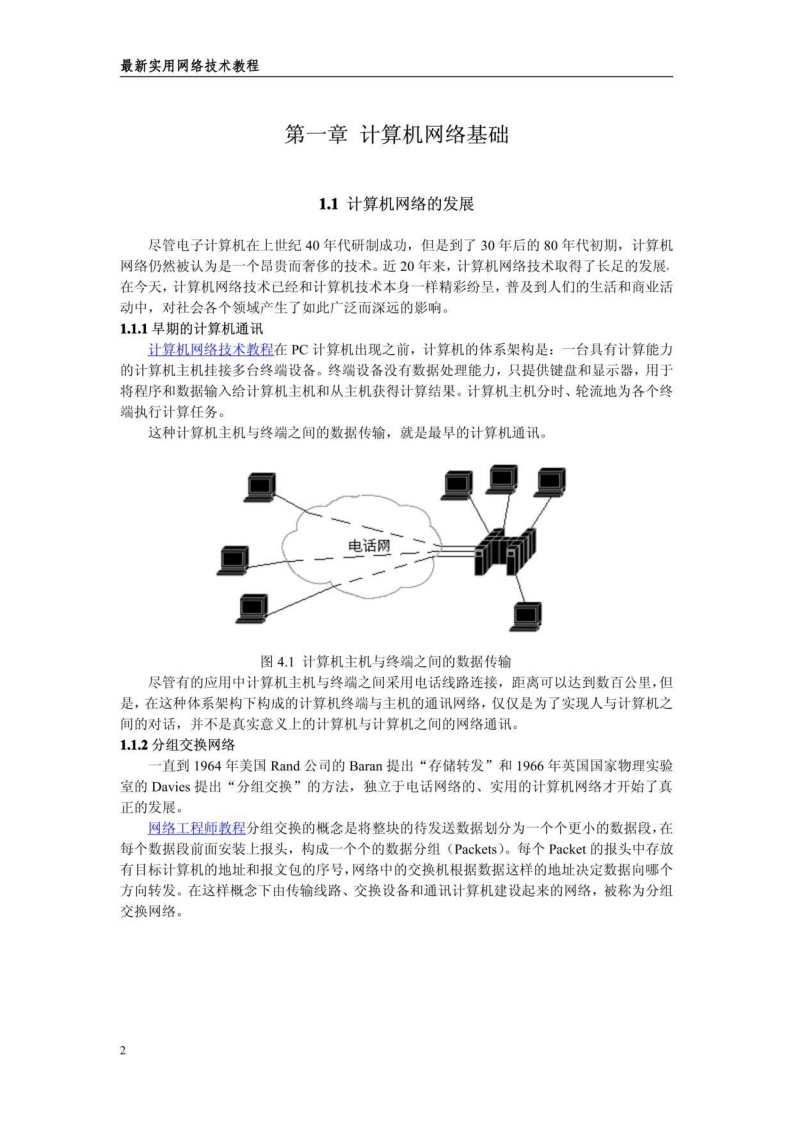 最新实用网络技术教程

第一章 计算机网络基础

1.1 计算机网络的发展

尽管电子计算机在上世纪 40 年代研制成功，但是到了 30 年后的 80 年代初期，计算机网络仍然被认为是一个昂贵而奢侈的技术。近 20 年来，计算机网络技术取得了长足的发展，在今天，计算机网络技术已经和计算机技术本身一样精彩纷呈，普及到人们的生活和商业活动中，对社会各个领域产生了如此广泛而深远的影响。

1.1.1 早期的计算机通讯

计算机网络技术教程在 PC 计算机出现之前，计算机的体系架构是：一台具有计算能力的计算机主机挂接多台终端设备。终端设备没有数据处理能力，只提供键盘和显示器，用于将程序和数据输入给计算机主机和从主机获得计算结果。计算机主机分时、轮流地为各个终端执行计算任务。

这种计算机主机与终端之间的数据传输，就是最早的计算机通讯。

电话网

图 4.1 计算机主机与终端之间的数据传输

尽管有的应用中计算机主机与终端之间采用电话线路连接，距离可以达到数百公里，但是，在这种体系架构下构成的计算机终端与主机的通讯网络，仅仅是为了实现人与计算机之间的对话，并不是真实意义上的计算机与计算机之间的网络通讯。

1.1.2 分组交换网络

一直到 1964 年美国 Rand 公司的 Baran 提出“存储转发”和 1966 年英国国家物理实验室的 Davies 提出“分组交换”的方法，独立于电话网络的、实用的计算机网络才开始了真正的发展。

网络工程师教程分组交换的概念是将整块的待发送数据划分为一个个更小的数据段，在每个数据段前面安装上报头，构成一个个的数据分组（Packets）。每个 Packet 的报头中存放有目标计算机的地址和报文包的序号，网络中的交换机根据数据这样的地址决定数据向哪个方向转发。在这样概念下由传输线路、交换设备和通讯计算机建设起来的网络，被称为分组交换网络。

2