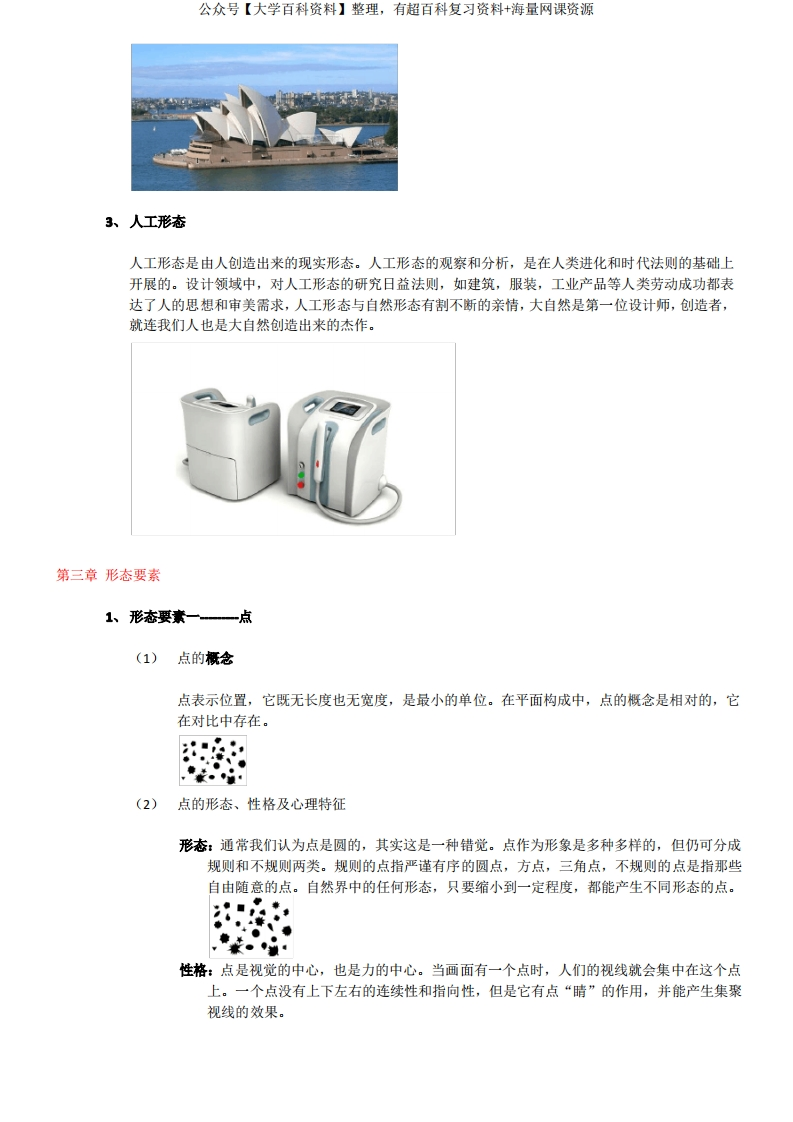 公众号【大学百科资料】整理，有超百科复习资料+海量网课资源

3、人工形态

人工形态是由人创造出来的现实形态。人工形态的观察和分析，是在人类进化和时代法则的基础上开展的。设计领域中，对人工形态的研究日益法则，如建筑，服装，工业产品等人类劳动成功都表达了人的思想和审美需求，人工形态与自然形态有割不断的亲情，大自然是第一位设计师，创造者，就连我们人也是大自然创造出来的杰作。

第三章 形态要素

1、形态要素一--------点

（1） 点的概念

点表示位置，它既无长度也无宽度，是最小的单位。在平面构成中，点的概念是相对的，它在对比中存在。

（2） 点的形态、性格及心理特征

形态：通常我们认为点是圆的，其实这是一种错觉。点作为形象是多种多样的，但仍可分成规则和不规则两类。规则的点指严谨有序的圆点，方点，三角点，不规则的点是指那些自由随意的点。自然界中的任何形态，只要缩小到一定程度，都能产生不同形态的点。

性格：点是视觉的中心，也是力的中心。当画面有一个点时，人们的视线就会集中在这个点上。一个点没有上下左右的连续性和指向性，但是它有点“睛”的作用，并能产生集聚视线的效果。