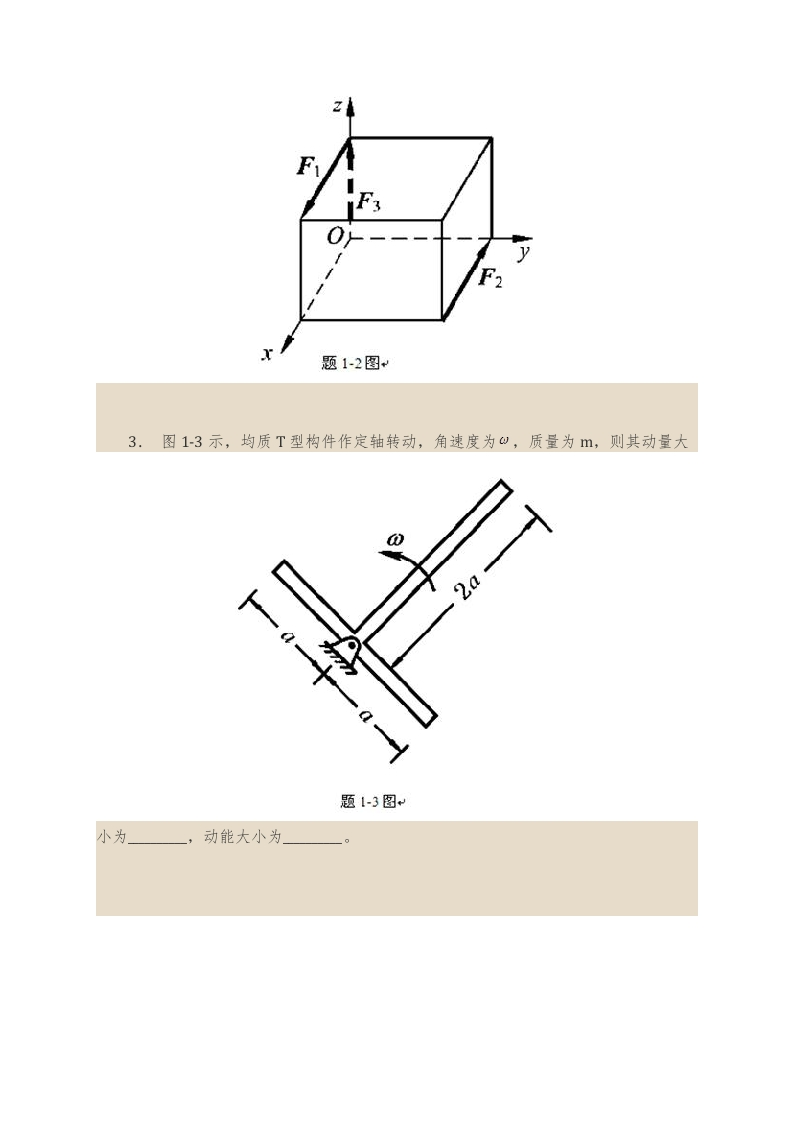 $z$
$F_1$
$F_3$
$O$
$y$
$F_2$
$x$
题 1-2 图

3. 图 1-3 示，均质 T 型构件作定轴转动，角速度为$\omega$，质量为 m，则其动量大

$\omega$
$2a$
$a$
$a$

题 1-3 图

小为________，动能大小为________。